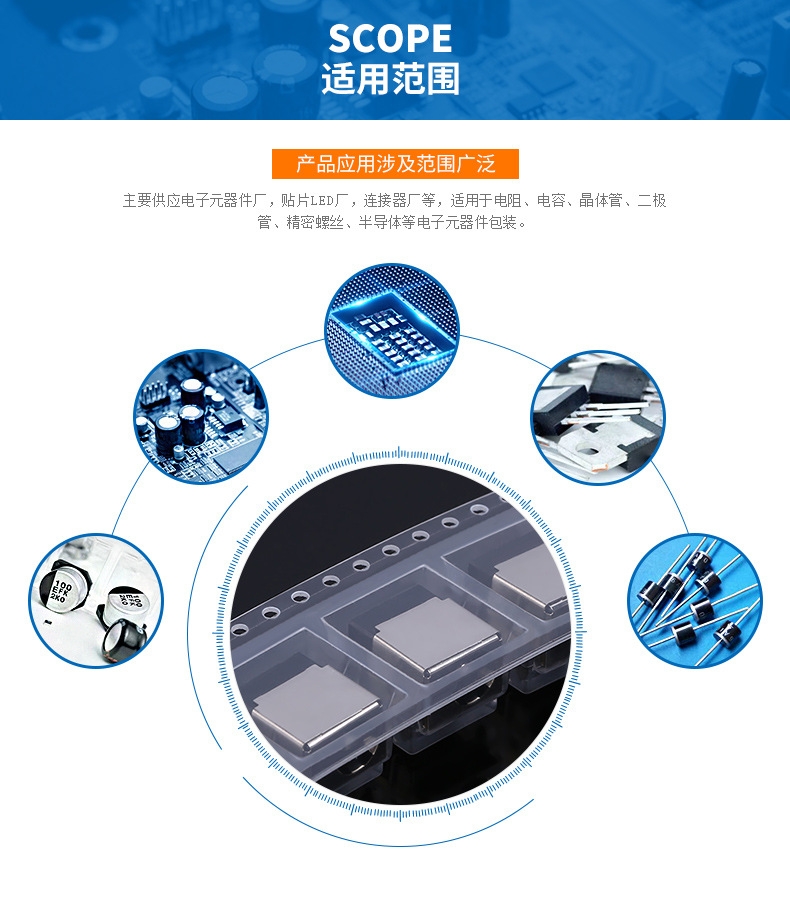 SCOPE
适用范围

产品应用涉及范围广泛

主要供应电子元器件厂，贴片LED厂，连接器厂等，适用于电阻、电容、晶体管、二极管、精密螺丝、半导体等电子元器件包装。

100
EFK
2K0

100
EFK
2K0